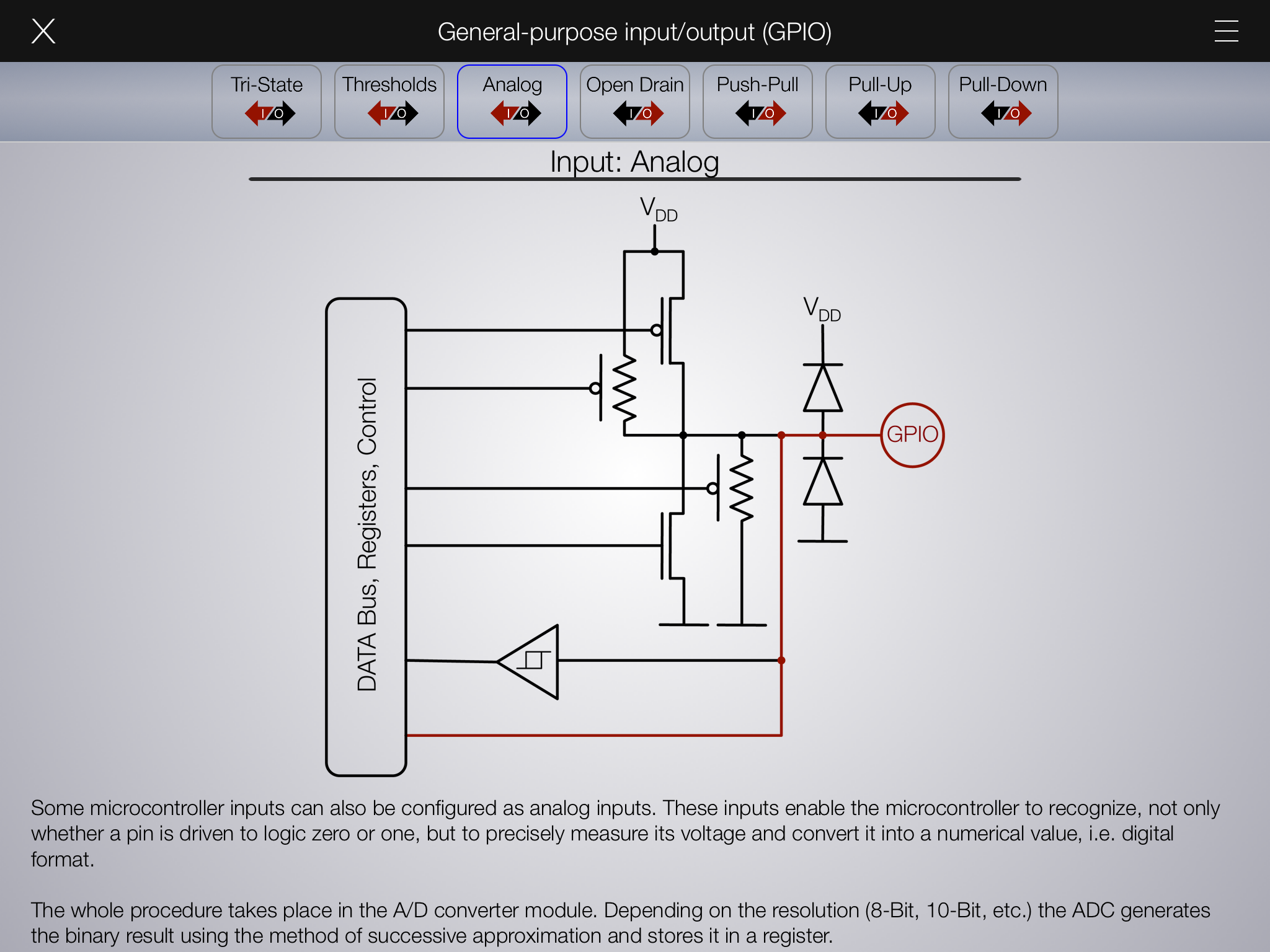 General-purpose input/output (GPIO)

Tri-State I/O
Thresholds I/O
Analog I/O
Open Drain I/O
Push-Pull I/O
Pull-Up I/O
Pull-Down I/O

Input: Analog

$V_{DD}$

$V_{DD}$

DATA Bus, Registers, Control

GPIO

Some microcontroller inputs can also be configured as analog inputs. These inputs enable the microcontroller to recognize, not only whether a pin is driven to logic zero or one, but to precisely measure its voltage and convert it into a numerical value, i.e. digital format.

The whole procedure takes place in the A/D converter module. Depending on the resolution (8-Bit, 10-Bit, etc.) the ADC generates the binary result using the method of successive approximation and stores it in a register.